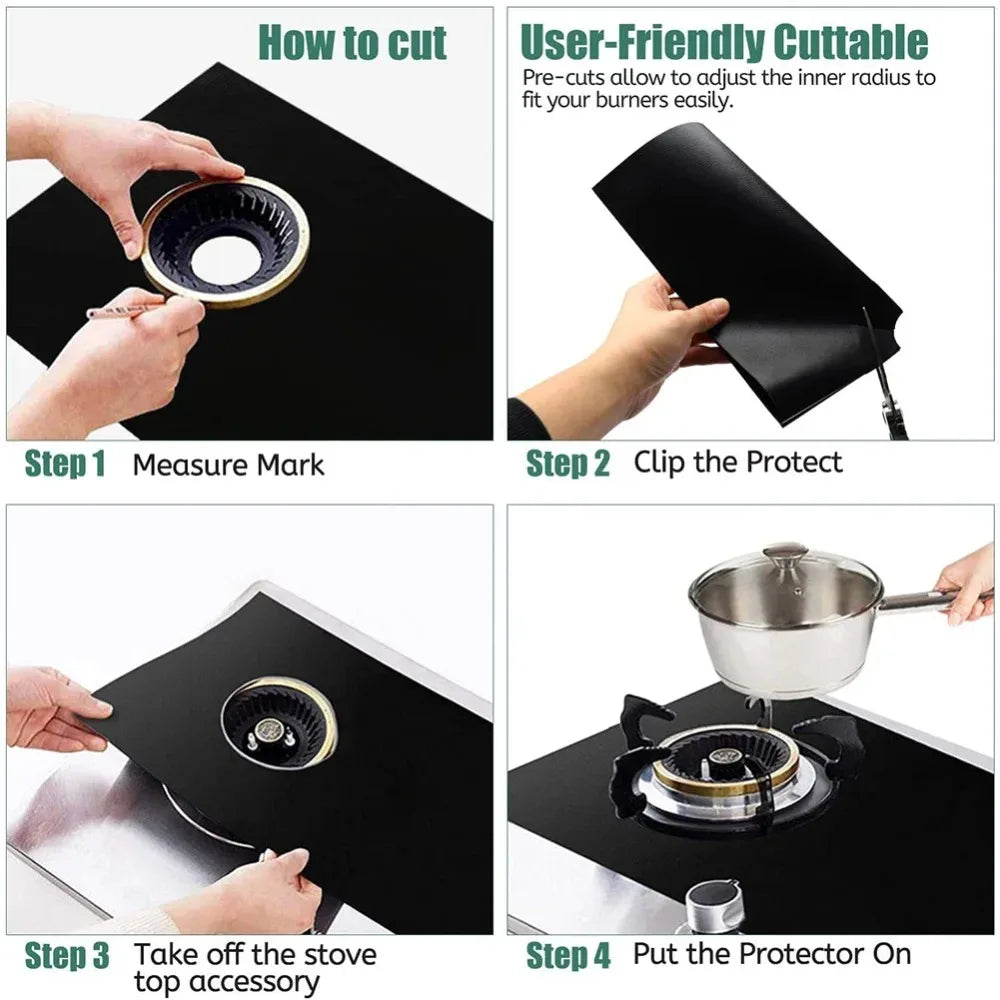 How to cut

User-Friendly Cuttable
Pre-cuts allow to adjust the inner radius to fit your burners easily.

Step 1 Measure Mark

Step 2 Clip the Protect

Step 3 Take off the stove top accessory

Step 4 Put the Protector On