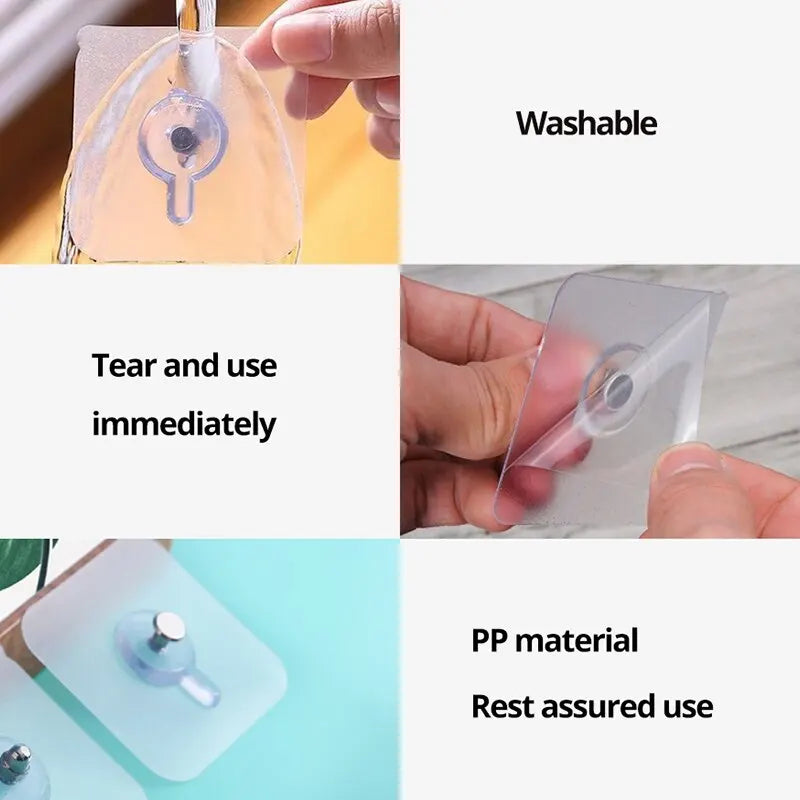 Washable

Tear and use immediately

PP material

Rest assured use